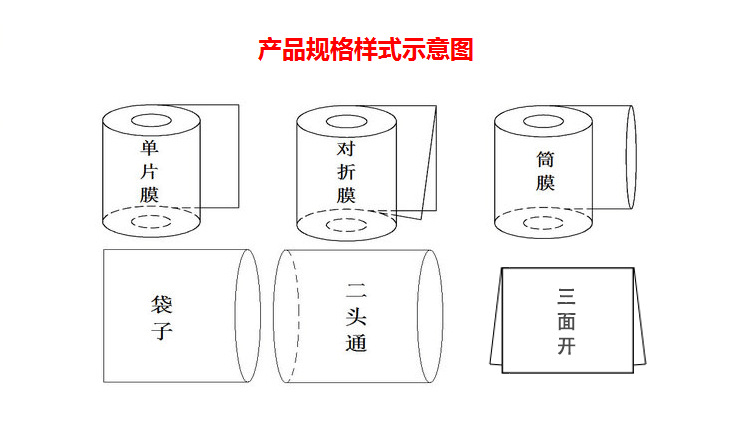 产品规格样式示意图

单片膜

对折膜

筒膜

袋子

二头通

三面开