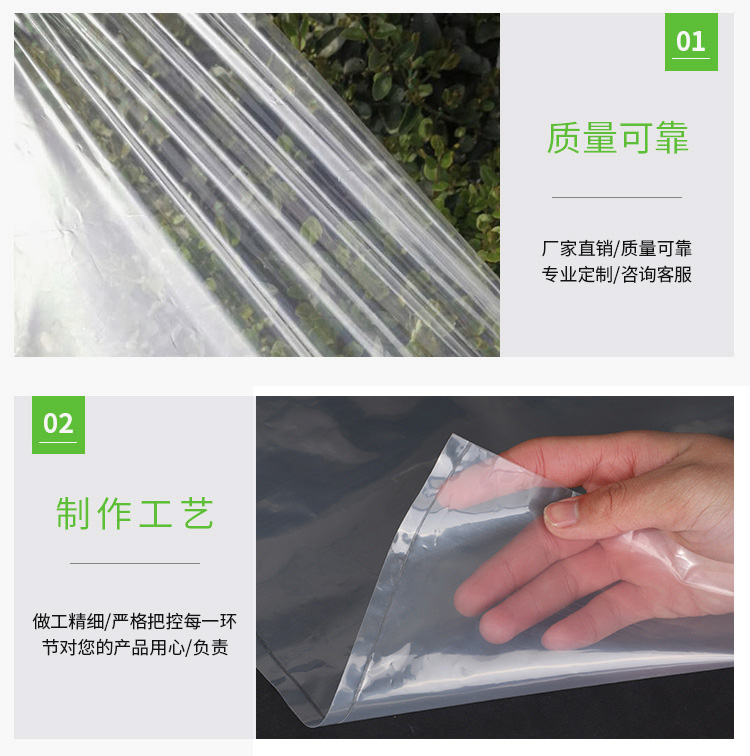 01

质量可靠

厂家直销/质量可靠
专业定制/咨询客服

02

制作工艺

做工精细/严格把控每一环节对您的产品用心/负责